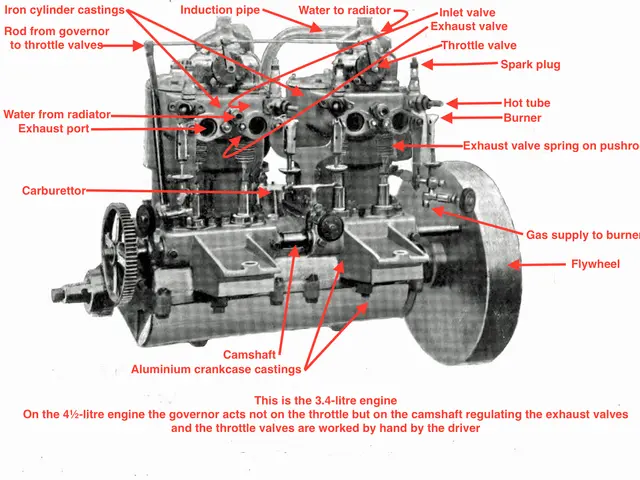 Iron cylinder castings
Induction pipe
Water to radiator
Inlet valve
Exhaust valve
Rod from governor to throttle valves
Throttle valve
Spark plug
Hot tube
Burner
Water from radiator
Exhaust port
Exhaust valve spring on pushro
Carburettor
Gas supply to burner
Flywheel
Camshaft
Aluminium crankcase castings

This is the 3.4-litre engine
On the 4½-litre engine the governor acts not on the throttle but on the camshaft regulating the exhaust valves and the throttle valves are worked by hand by the driver